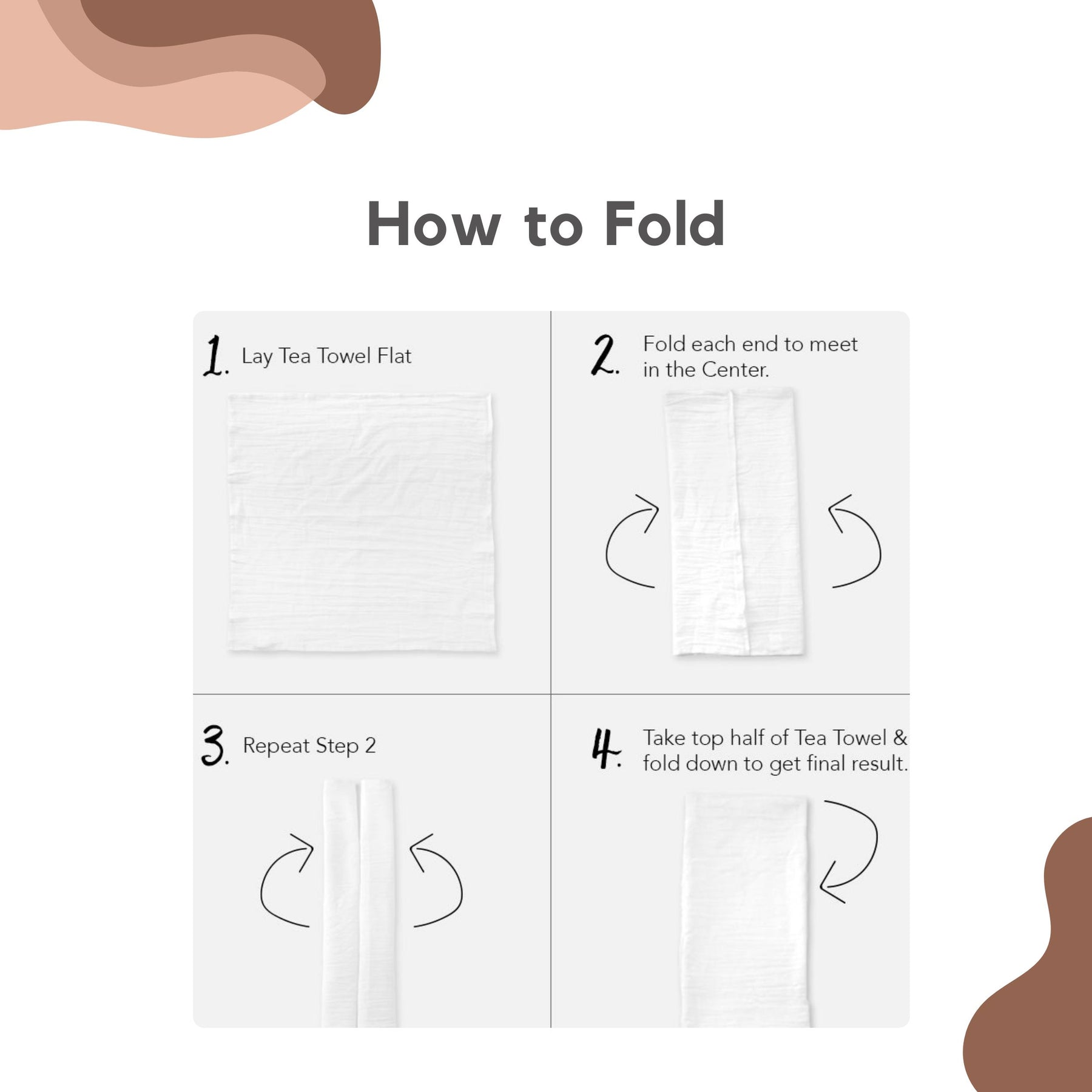 How to Fold

1. Lay Tea Towel Flat

2. Fold each end to meet in the Center.

3. Repeat Step 2

4. Take top half of Tea Towel & fold down to get final result.